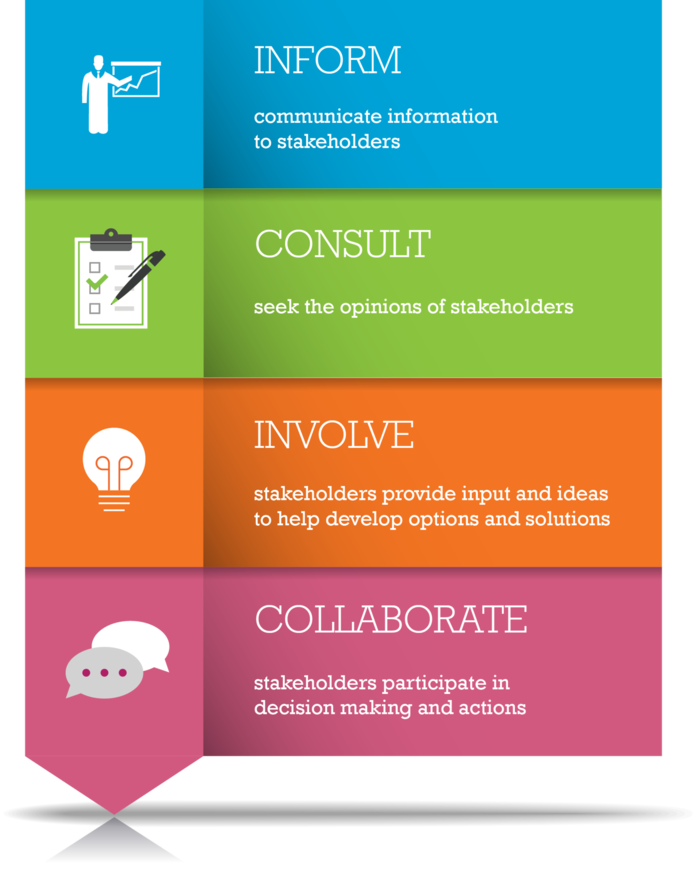 INFORM

communicate information to stakeholders

CONSULT

seek the opinions of stakeholders

INVOLVE

stakeholders provide input and ideas to help develop options and solutions

COLLABORATE

stakeholders participate in decision making and actions